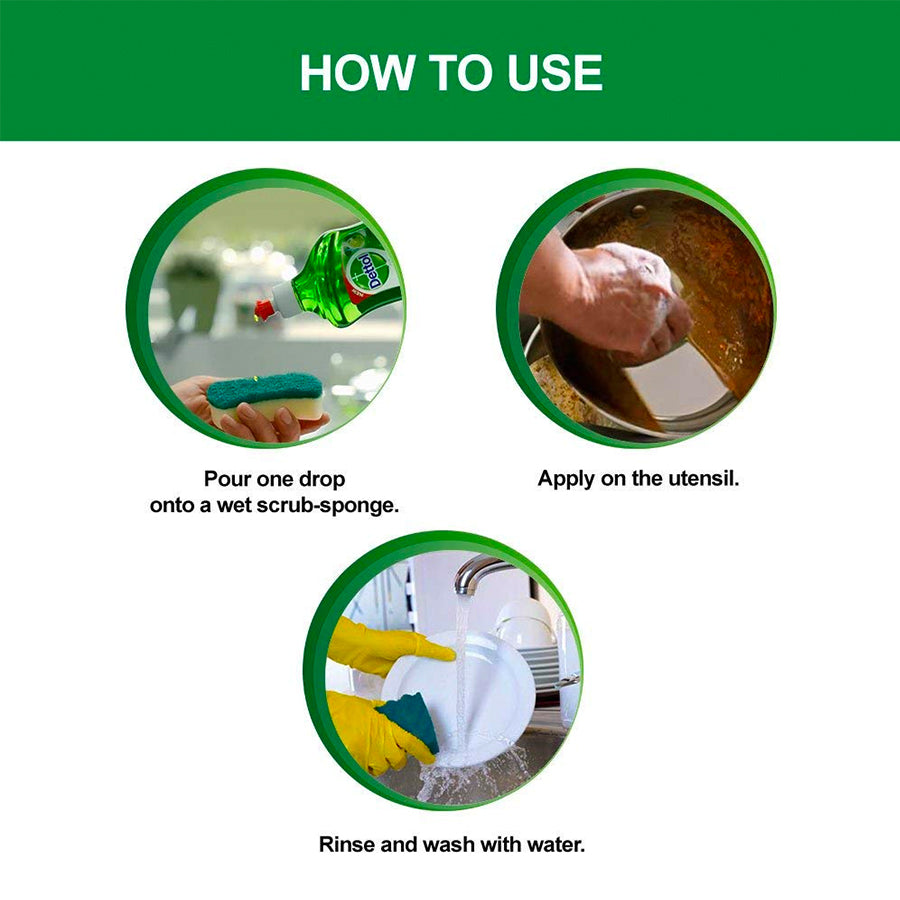 HOW TO USE

Dettol

Pour one drop onto a wet scrub-sponge.

Apply on the utensil.

Rinse and wash with water.