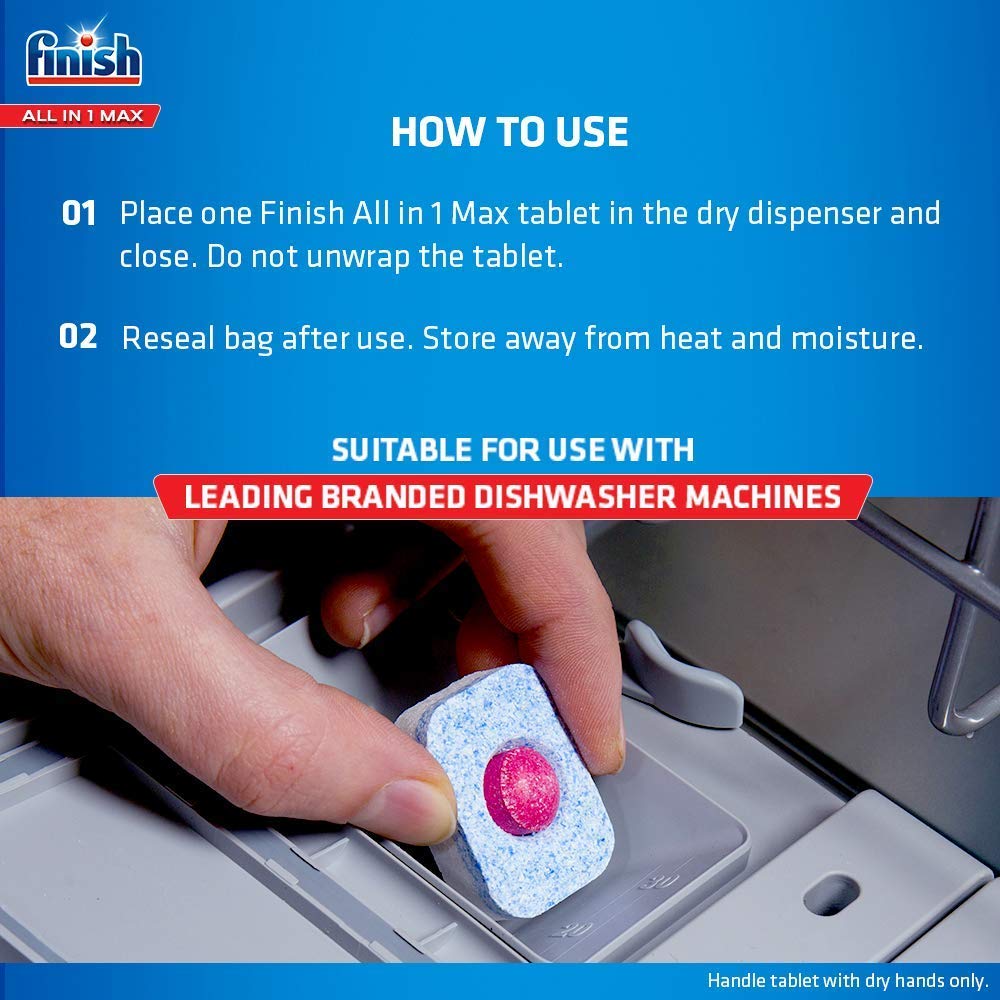 finish
ALL IN 1 MAX

HOW TO USE

01 Place one Finish All in 1 Max tablet in the dry dispenser and close. Do not unwrap the tablet.

02 Reseal bag after use. Store away from heat and moisture.

SUITABLE FOR USE WITH
LEADING BRANDED DISHWASHER MACHINES

30
20

Handle tablet with dry hands only.